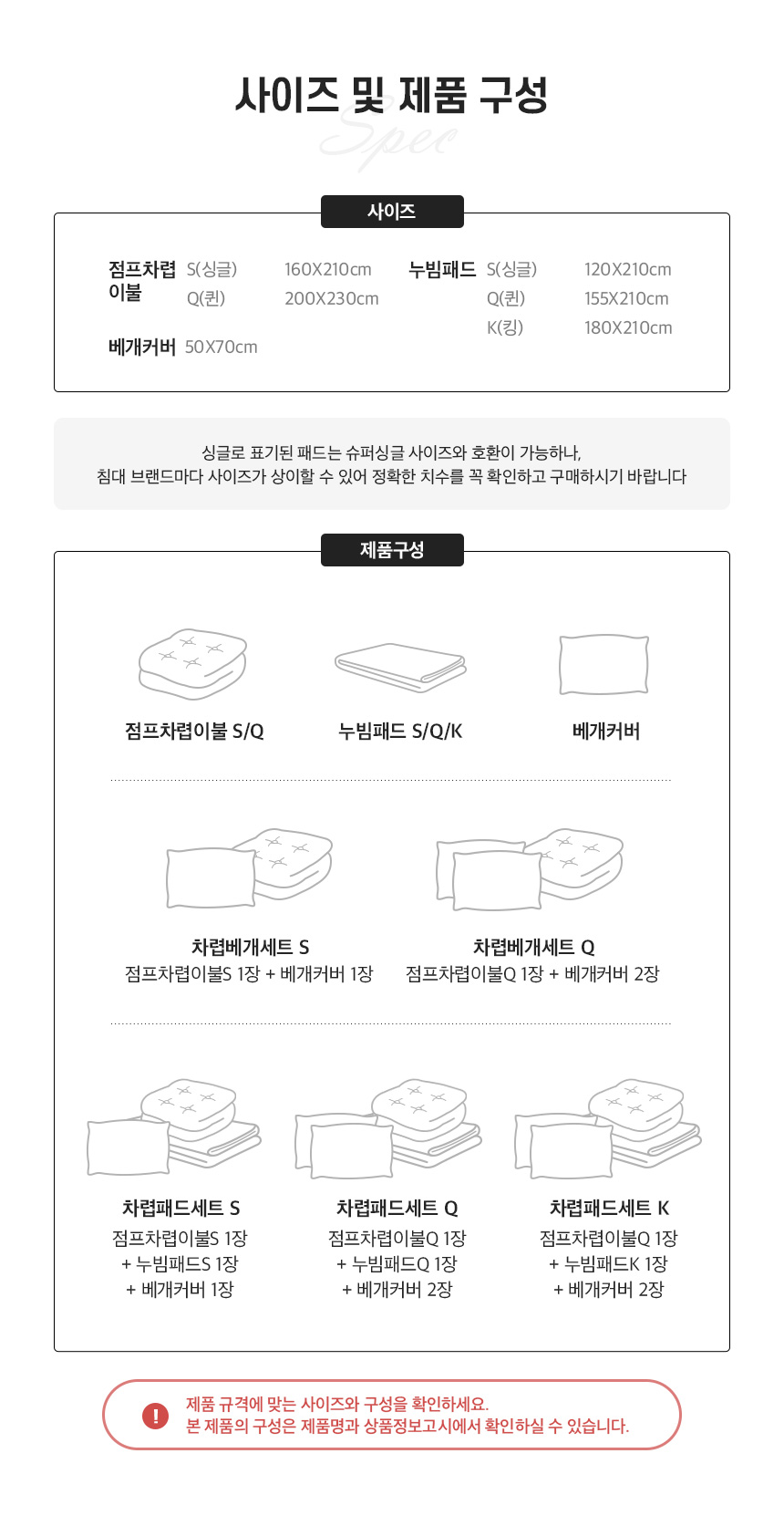 사이즈 및 제품 구성
Spec

사이즈

점프차렵이불 S(싱글) 160X210cm
Q(퀸) 200X230cm

베개커버 50X70cm

누빔패드 S(싱글) 120X210cm
Q(퀸) 155X210cm
K(킹) 180X210cm

싱글로 표기된 패드는 슈퍼싱글 사이즈와 호환이 가능하나,
침대 브랜드마다 사이즈가 상이할 수 있어 정확한 치수를 꼭 확인하고 구매하시기 바랍니다

제품구성

점프차렵이불 S/Q

누빔패드 S/Q/K

베개커버

차렵베개세트 S
점프차렵이불S 1장 + 베개커버 1장

차렵베개세트 Q
점프차렵이불Q 1장 + 베개커버 2장

차렵패드세트 S
점프차렵이불S 1장
+ 누빔패드S 1장
+ 베개커버 1장

차렵패드세트 Q
점프차렵이불Q 1장
+ 누빔패드Q 1장
+ 베개커버 2장

차렵패드세트 K
점프차렵이불Q 1장
+ 누빔패드K 1장
+ 베개커버 2장

!
제품 규격에 맞는 사이즈와 구성을 확인하세요.
본 제품의 구성은 제품명과 상품정보고시에서 확인하실 수 있습니다.